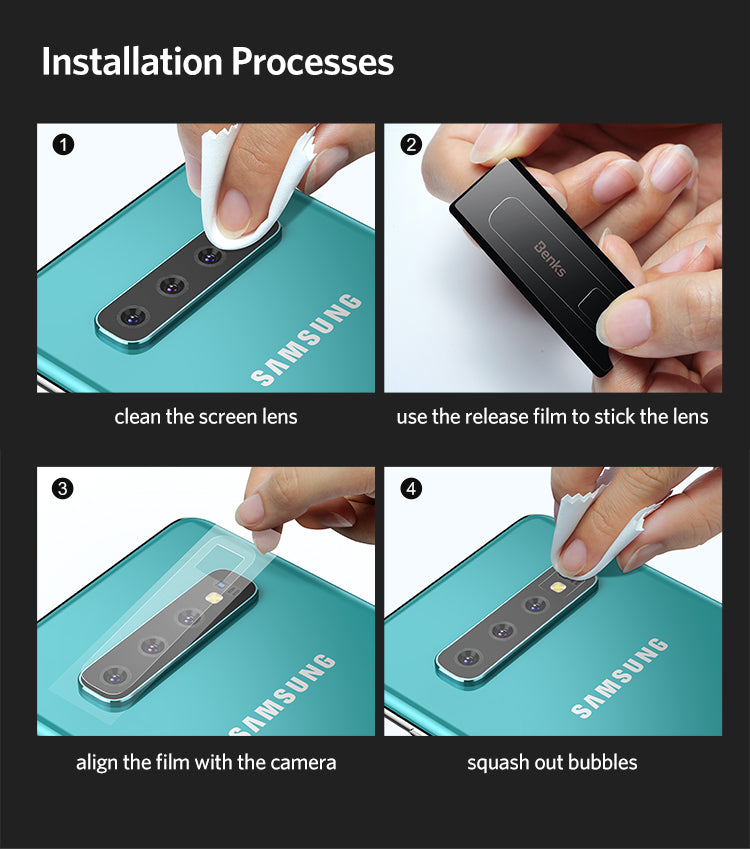 Installation Processes

1

SAMSUNG

clean the screen lens

2

Benks

use the release film to stick the lens

3

SAMSUNG

align the film with the camera

4

SAMSUNG

squash out bubbles